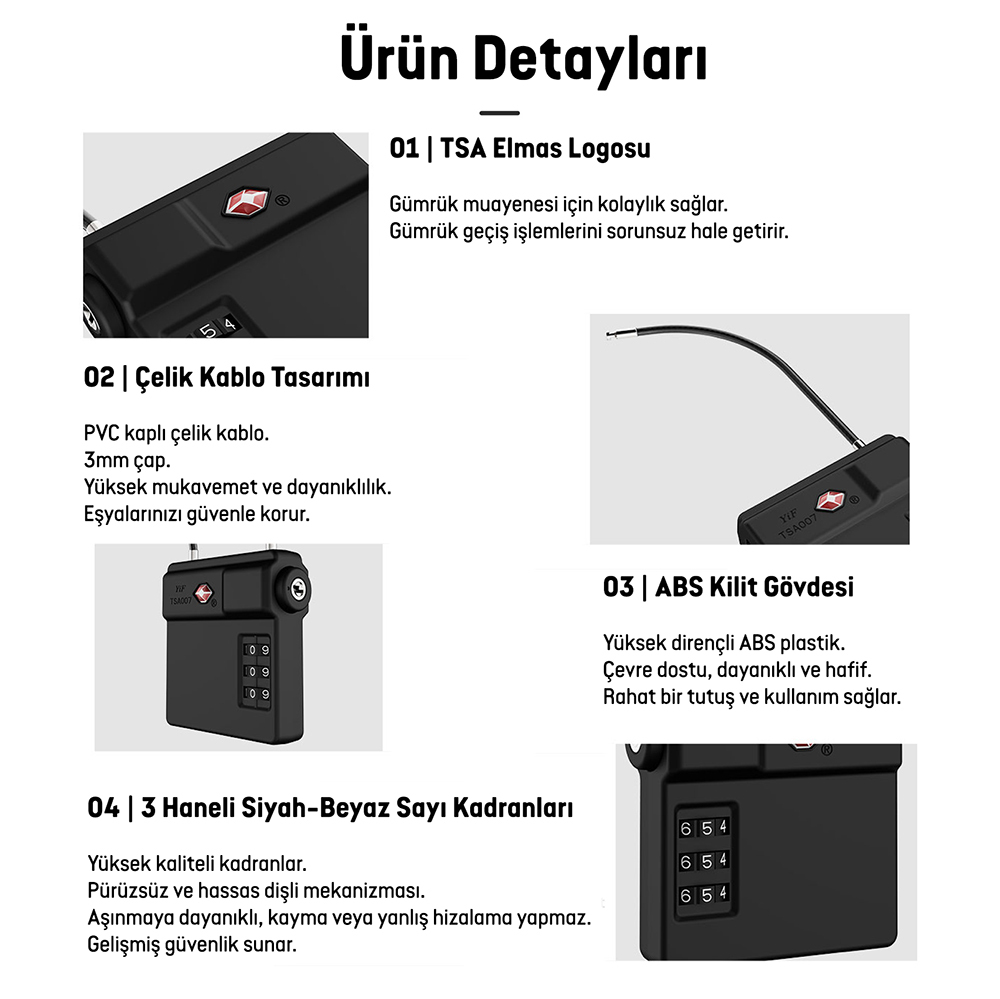 Ürün Detayları

01 | TSA Elmas Logosu

Gümrük muayenesi için kolaylık sağlar.
Gümrük geçiş işlemlerini sorunsuz hale getirir.

5 4

02 | Çelik Kablo Tasarımı

PVC kaplı çelik kablo.
3mm çap.
Yüksek mukavemet ve dayanıklılık.
Eşyalarınızı güvenle korur.

YiF
TSA007

YiF
TSA007

0 9
0 9
0 9

03 | ABS Kilit Gövdesi

Yüksek dirençli ABS plastik.
Çevre dostu, dayanıklı ve hafif.
Rahat bir tutuş ve kullanım sağlar.

04 | 3 Haneli Siyah-Beyaz Sayı Kadranları

Yüksek kaliteli kadranlar.
Pürüzsüz ve hassas dişli mekanizması.
Aşınmaya dayanıklı, kayma veya yanlış hizalama yapmaz.
Gelişmiş güvenlik sunar.

6 5 4
6 5 4
6 5 4