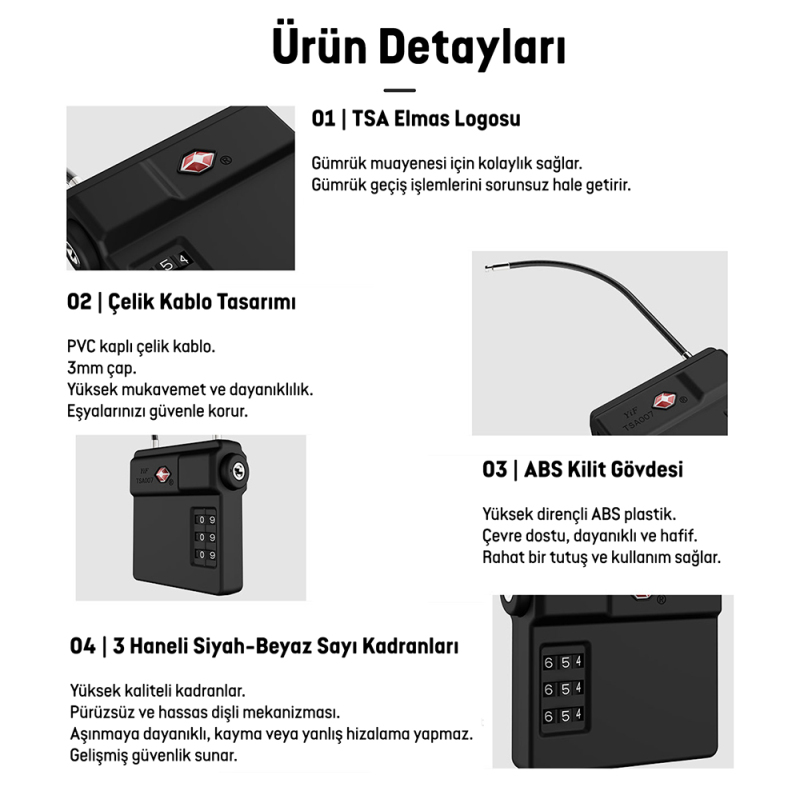 Ürün Detayları

01 | TSA Elmas Logosu

Gümrük muayenesi için kolaylık sağlar.
Gümrük geçiş işlemlerini sorunsuz hale getirir.

5 4

02 | Çelik Kablo Tasarımı

PVC kaplı çelik kablo.
3mm çap.
Yüksek mukavemet ve dayanıklılık.
Eşyalarınızı güvenle korur.

YiF
TSA007

YiF
TSA007

0 9
0 9
0 9

03 | ABS Kilit Gövdesi

Yüksek dirençli ABS plastik.
Çevre dostu, dayanıklı ve hafif.
Rahat bir tutuş ve kullanım sağlar.

04 | 3 Haneli Siyah-Beyaz Sayı Kadranları

Yüksek kaliteli kadranlar.
Pürüzsüz ve hassas dişli mekanizması.
Aşınmaya dayanıklı, kayma veya yanlış hizalama yapmaz.
Gelişmiş güvenlik sunar.

6 5 4
6 5 4
6 5 4