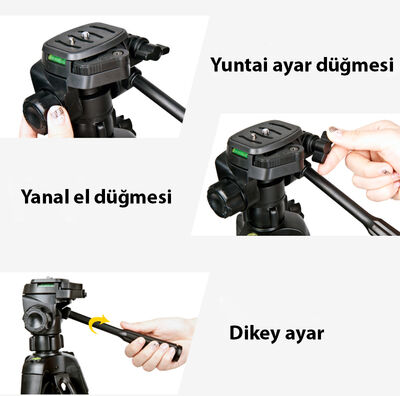 Yuntai ayar düğmesi

Yanal el düğmesi

Dikey ayar